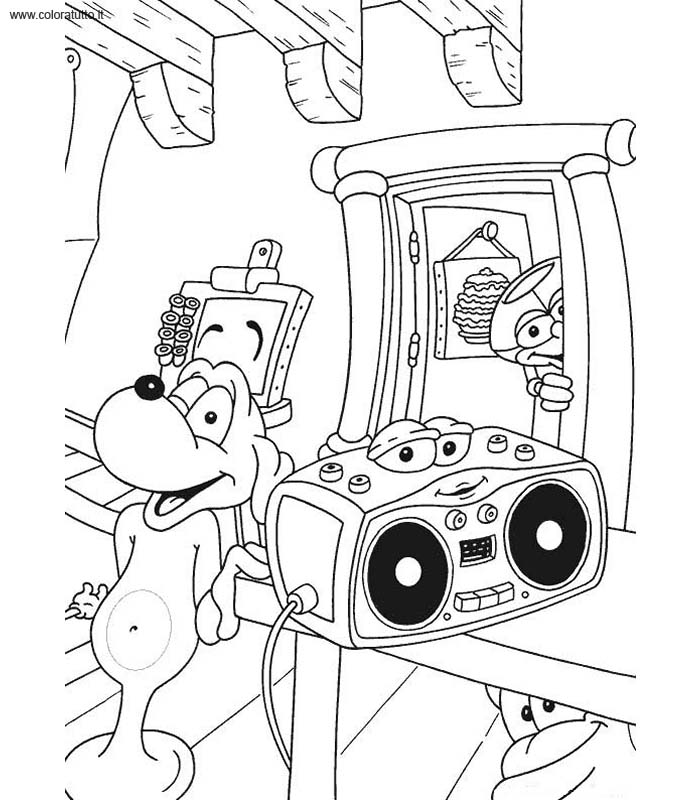 www.coloratutto.it